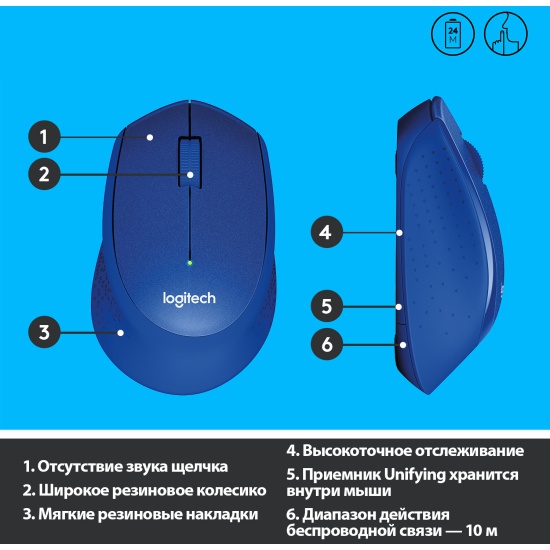 24 M

1

2

3

logitech

4

5

6

1. Отсутствие звука щелчка

2. Широкое резиновое колесико

3. Мягкие резиновые накладки

4. Высокоточное отслеживание

5. Приемник Unifying хранится внутри мыши

6. Диапазон действия беспроводной связи — 10 м